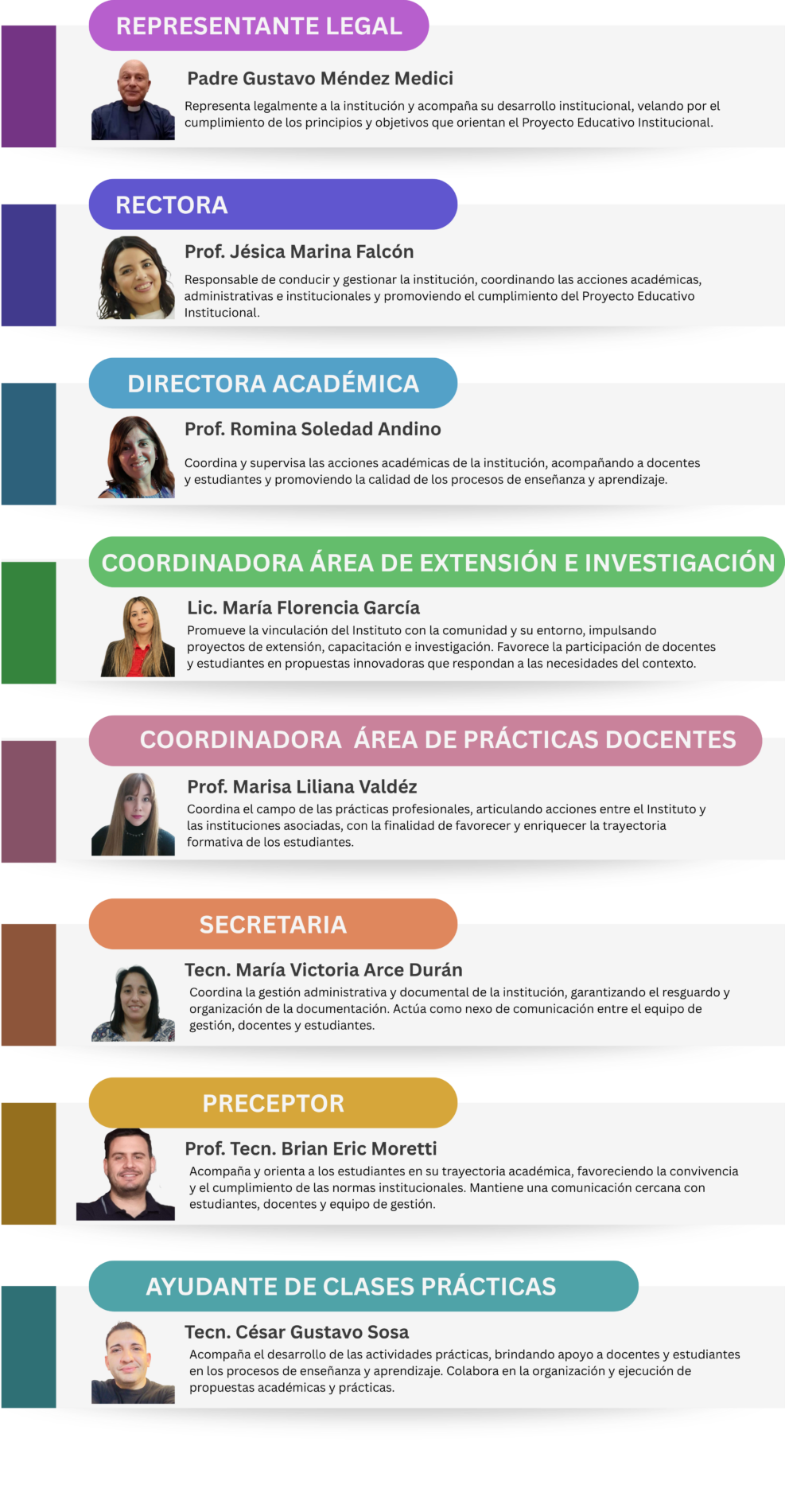 REPRESENTANTE LEGAL

Padre Gustavo Méndez Medici

Representa legalmente a la institución y acompaña su desarrollo institucional, velando por el cumplimiento de los principios y objetivos que orientan el Proyecto Educativo Institucional.

RECTORA

Prof. Jésica Marina Falcón

Responsable de conducir y gestionar la institución, coordinando las acciones académicas, administrativas e institucionales y promoviendo el cumplimiento del Proyecto Educativo Institucional.

DIRECTORA ACADÉMICA

Prof. Romina Soledad Andino

Coordina y supervisa las acciones académicas de la institución, acompañando a docentes y estudiantes y promoviendo la calidad de los procesos de enseñanza y aprendizaje.

COORDINADORA ÁREA DE EXTENSIÓN E INVESTIGACIÓN

Lic. María Florencia García

Promueve la vinculación del Instituto con la comunidad y su entorno, impulsando proyectos de extensión, capacitación e investigación. Favorece la participación de docentes y estudiantes en propuestas innovadoras que respondan a las necesidades del contexto.

COORDINADORA ÁREA DE PRÁCTICAS DOCENTES

Prof. Marisa Liliana Valdéz

Coordina el campo de las prácticas profesionales, articulando acciones entre el Instituto y las instituciones asociadas, con la finalidad de favorecer y enriquecer la trayectoria formativa de los estudiantes.

SECRETARIA

Tecn. María Victoria Arce Durán

Coordina la gestión administrativa y documental de la institución, garantizando el resguardo y organización de la documentación. Actúa como nexo de comunicación entre el equipo de gestión, docentes y estudiantes.

PRECEPTOR

Prof. Tecn. Brian Eric Moretti

Acompaña y orienta a los estudiantes en su trayectoria académica, favoreciendo la convivencia y el cumplimiento de las normas institucionales. Mantiene una comunicación cercana con estudiantes, docentes y equipo de gestión.

AYUDANTE DE CLASES PRÁCTICAS

Tecn. César Gustavo Sosa

Acompaña el desarrollo de las actividades prácticas, brindando apoyo a docentes y estudiantes en los procesos de enseñanza y aprendizaje. Colabora en la organización y ejecución de propuestas académicas y prácticas.